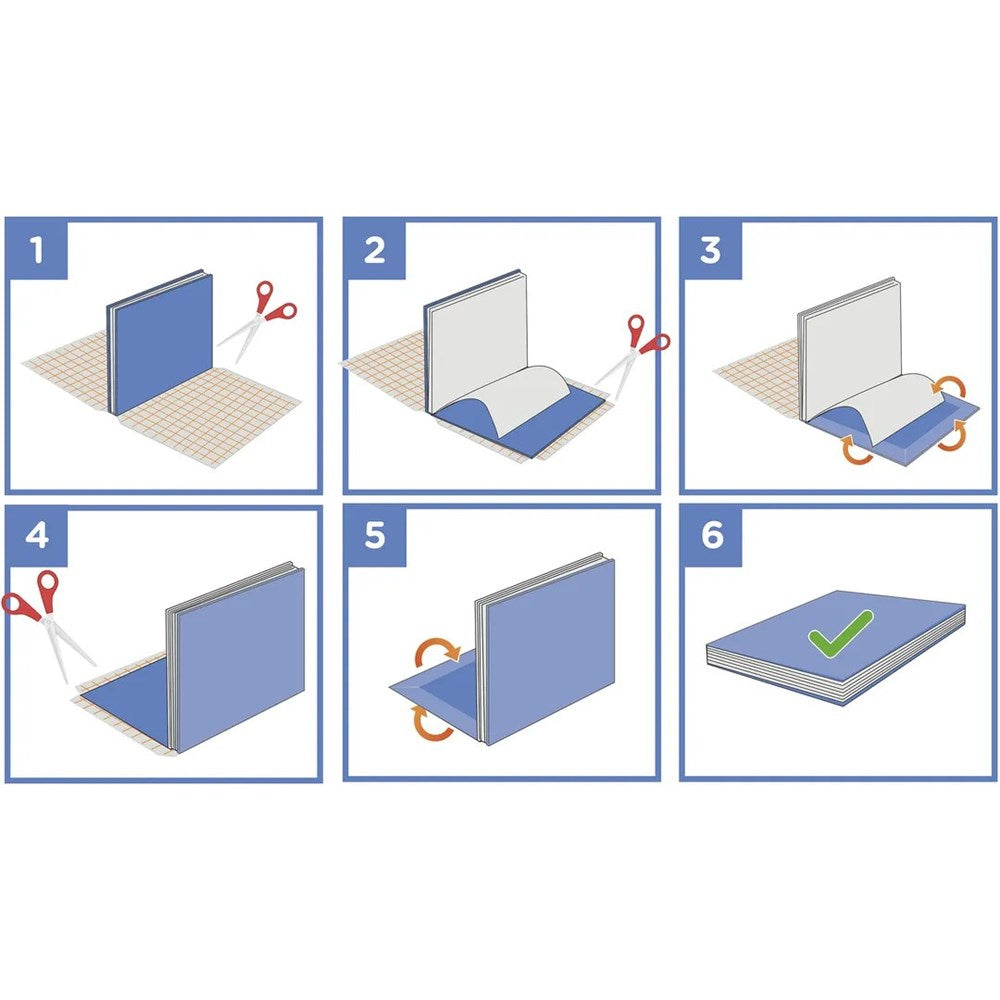 1

2

3

4

5

6