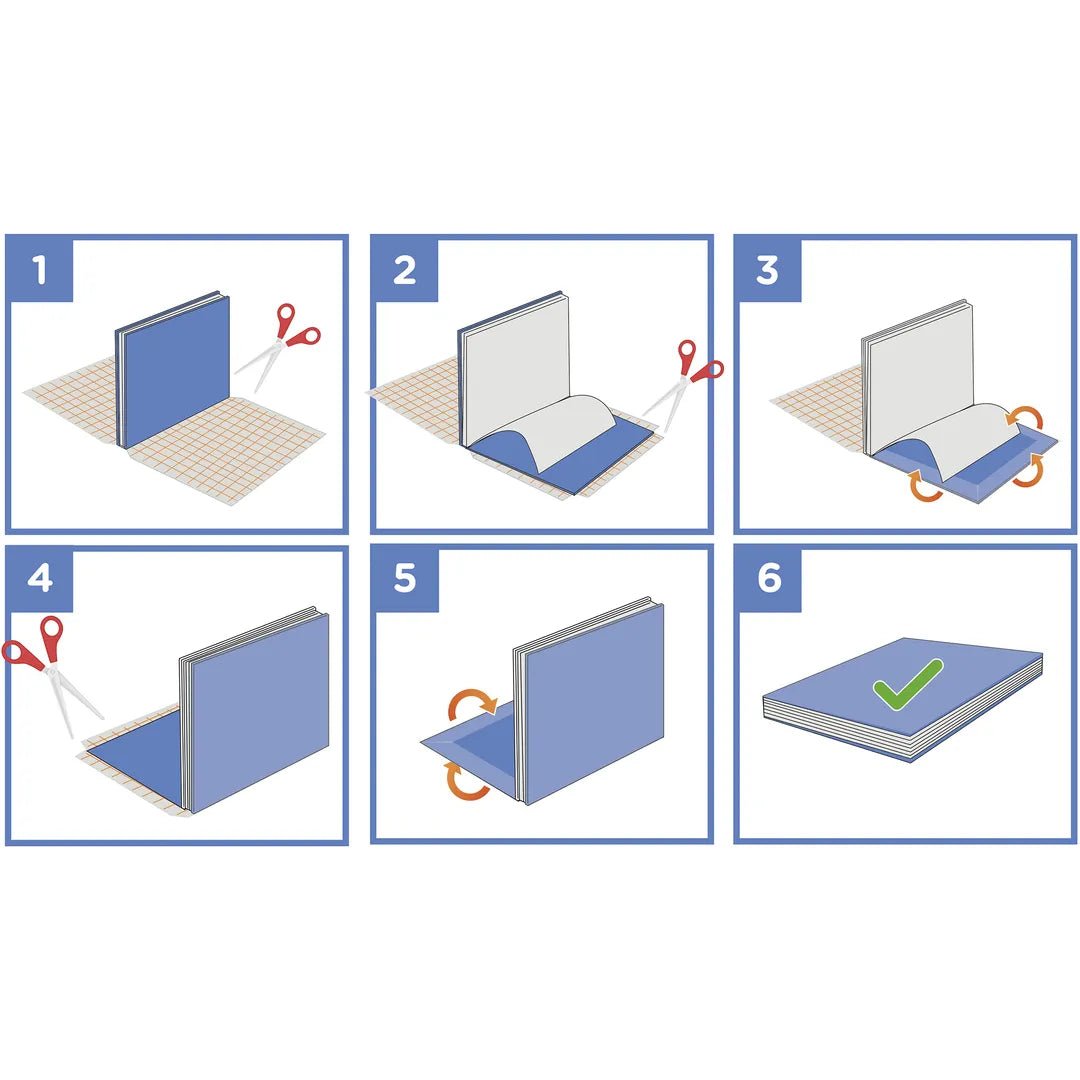 1

2

3

4

5

6