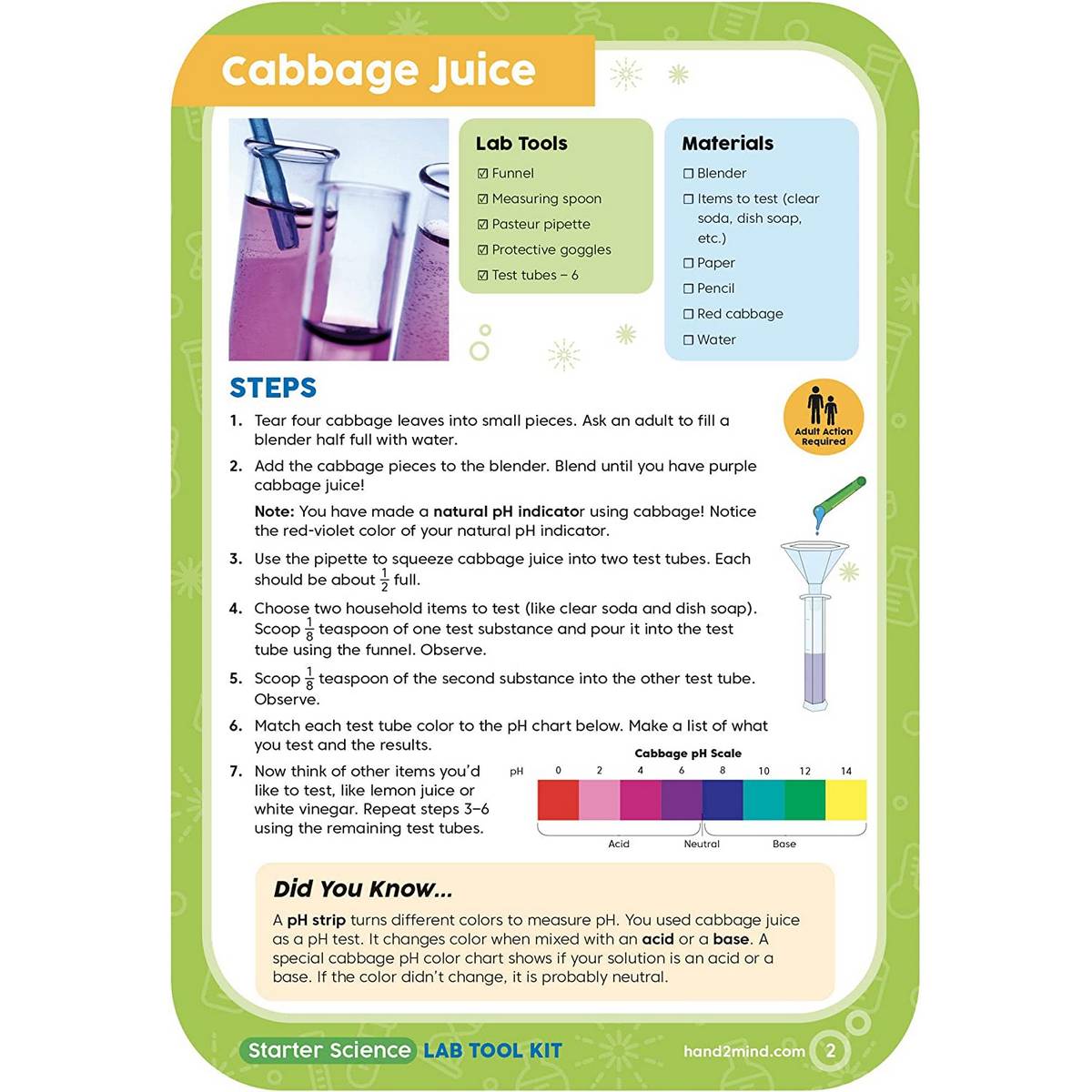 Cabbage Juice

Lab Tools
☑ Funnel
☑ Measuring spoon
☑ Pasteur pipette
☑ Protective goggles
☑ Test tubes – 6

Materials
☐ Blender
☐ Items to test (clear soda, dish soap, etc.)
☐ Paper
☐ Pencil
☐ Red cabbage
☐ Water

STEPS

Adult Action Required

1. Tear four cabbage leaves into small pieces. Ask an adult to fill a blender half full with water.
2. Add the cabbage pieces to the blender. Blend until you have purple cabbage juice!
Note: You have made a natural pH indicator using cabbage! Notice the red-violet color of your natural pH indicator.
3. Use the pipette to squeeze cabbage juice into two test tubes. Each should be about $\frac{1}{2}$ full.
4. Choose two household items to test (like clear soda and dish soap). Scoop $\frac{1}{8}$ teaspoon of one test substance and pour it into the test tube using the funnel. Observe.
5. Scoop $\frac{1}{8}$ teaspoon of the second substance into the other test tube. Observe.
6. Match each test tube color to the pH chart below. Make a list of what you test and the results.
7. Now think of other items you'd like to test, like lemon juice or white vinegar. Repeat steps 3–6 using the remaining test tubes.

Cabbage pH Scale
pH 0 2 4 6 8 10 12 14
Acid Neutral Base

Did You Know...
A pH strip turns different colors to measure pH. You used cabbage juice as a pH test. It changes color when mixed with an acid or a base. A special cabbage pH color chart shows if your solution is an acid or a base. If the color didn't change, it is probably neutral.

Starter Science LAB TOOL KIT hand2mind.com 2