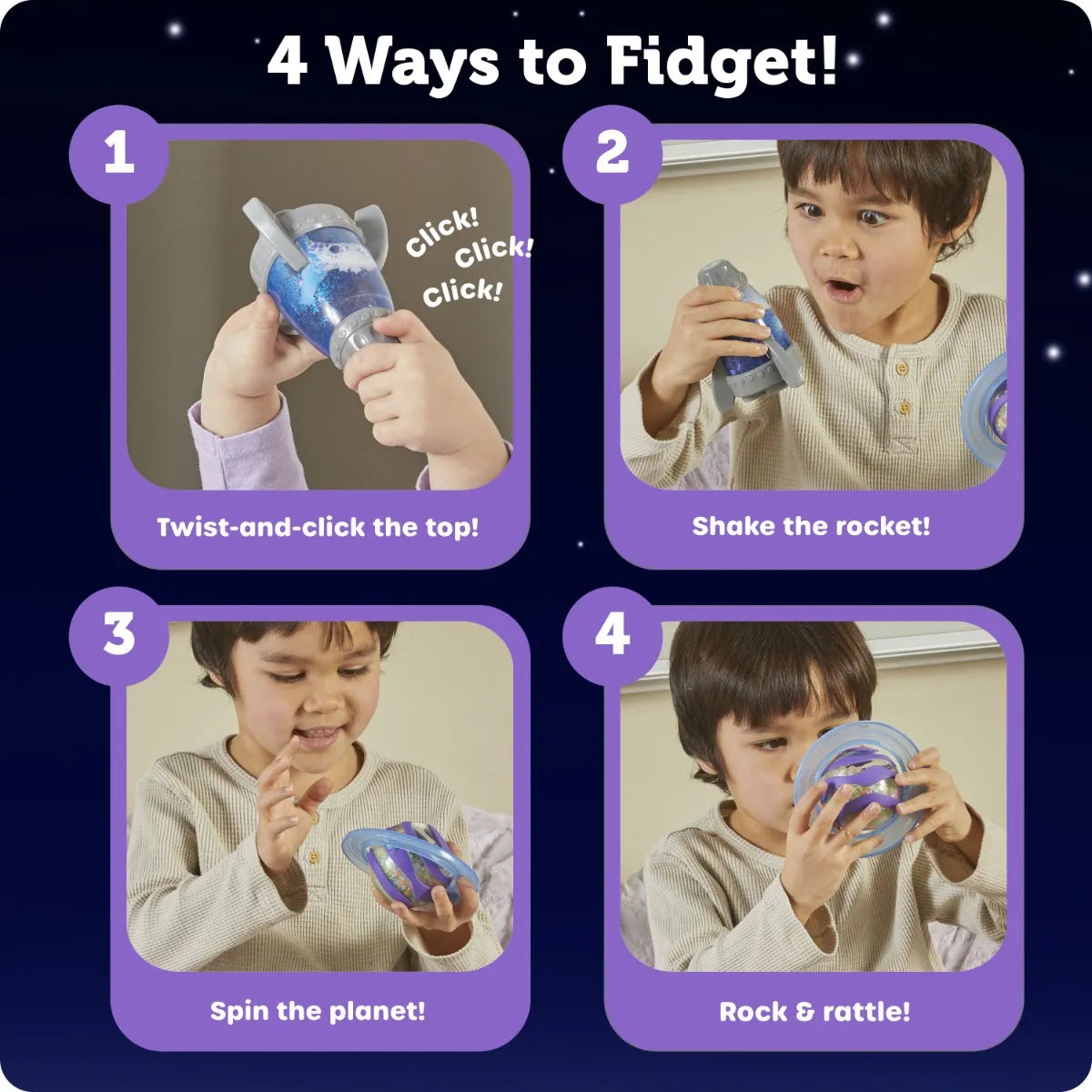 4 Ways to Fidget!

1

Click! Click! Click!

Twist-and-click the top!

2

Shake the rocket!

3

Spin the planet!

4

Rock & rattle!