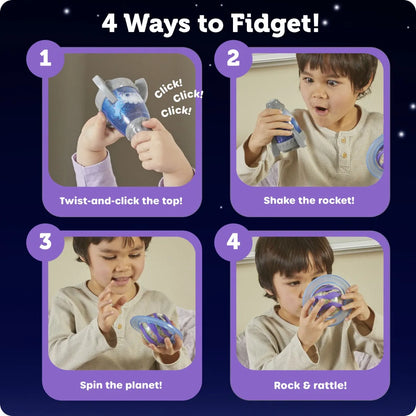 4 Ways to Fidget!

1

Click!
Click!
Click!

Twist-and-click the top!

2

Shake the rocket!

3

Spin the planet!

4

Rock & rattle!